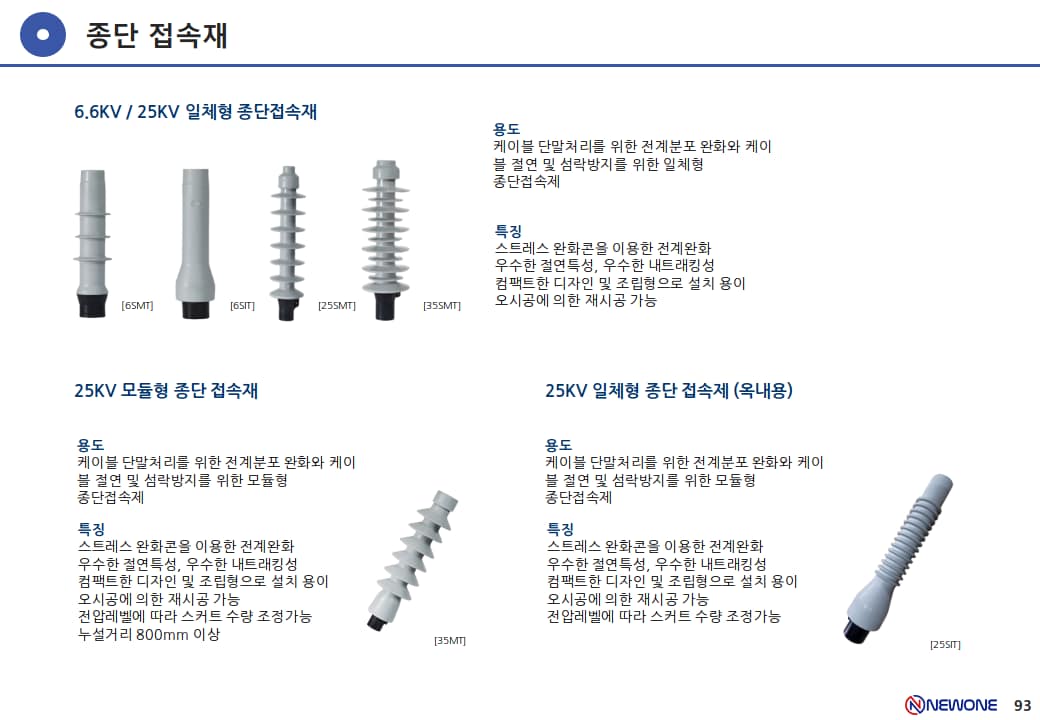 종단 접속재

6.6KV / 25KV 일체형 종단접속재

[6SMT] [6SIT] [25SMT] [35SMT]

용도
케이블 단말처리를 위한 전계분포 완화와 케이블 절연 및 섬락방지를 위한 일체형 종단접속제

특징
스트레스 완화콘을 이용한 전계완화
우수한 절연특성, 우수한 내트래킹성
컴팩트한 디자인 및 조립형으로 설치 용이
오시공에 의한 재시공 가능

25KV 모듈형 종단 접속재

용도
케이블 단말처리를 위한 전계분포 완화와 케이블 절연 및 섬락방지를 위한 모듈형 종단접속제

특징
스트레스 완화콘을 이용한 전계완화
우수한 절연특성, 우수한 내트래킹성
컴팩트한 디자인 및 조립형으로 설치 용이
오시공에 의한 재시공 가능
전압레벨에 따라 스커트 수량 조정가능
누설거리 800mm 이상

[35MT]

25KV 일체형 종단 접속제 (옥내용)

용도
케이블 단말처리를 위한 전계분포 완화와 케이블 절연 및 섬락방지를 위한 모듈형 종단접속제

특징
스트레스 완화콘을 이용한 전계완화
우수한 절연특성, 우수한 내트래킹성
컴팩트한 디자인 및 조립형으로 설치 용이
오시공에 의한 재시공 가능
전압레벨에 따라 스커트 수량 조정가능

[25SIT]

NEWONE 93