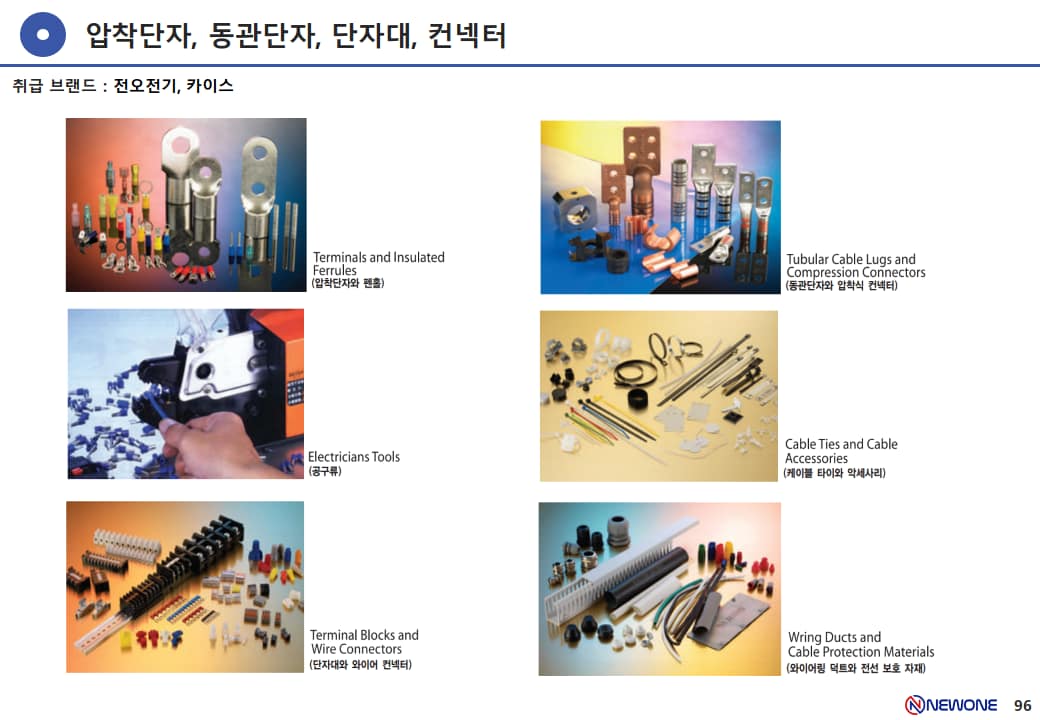 압착단자, 동관단자, 단자대, 컨넥터

취급 브랜드 : 전오전기, 카이스

Terminals and Insulated Ferrules
(압착단자와 펜홀)

Tubular Cable Lugs and Compression Connectors
(동관단자와 압착식 컨넥터)

Electricians Tools
(공구류)

Cable Ties and Cable Accessories
(케이블 타이와 악세사리)

Terminal Blocks and Wire Connectors
(단자대와 와이어 컨넥터)

Wring Ducts and Cable Protection Materials
(와이어링 덕트와 전선 보호 자재)

NEWONE 96